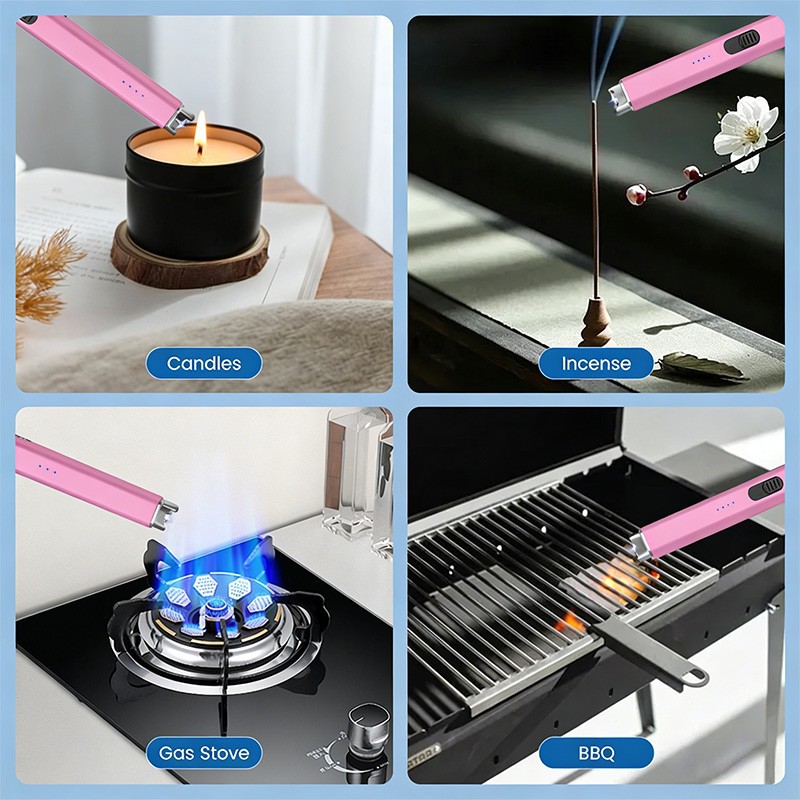 Candles

Incense

Gas Stove

BBQ